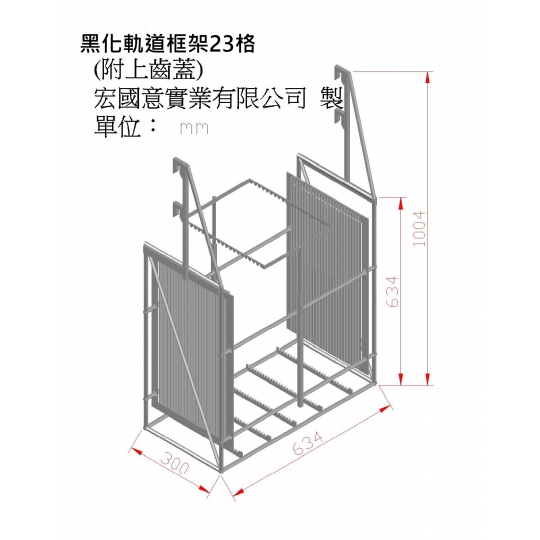 黑化軌道框架23格
(附上齒蓋)
宏國意實業有限公司 製
單位： mm

1004
634
634
300